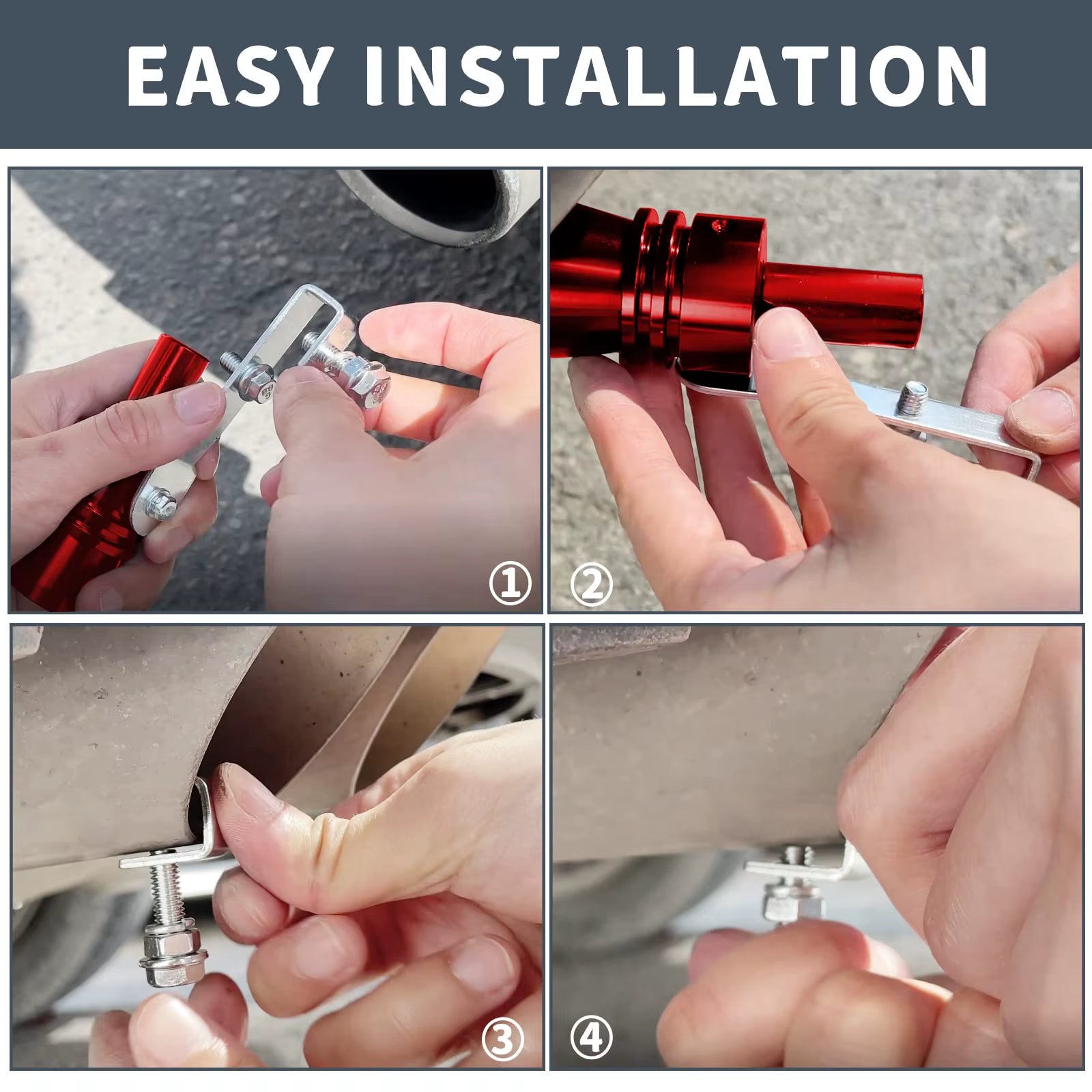 EASY INSTALLATION

①

②

③

④