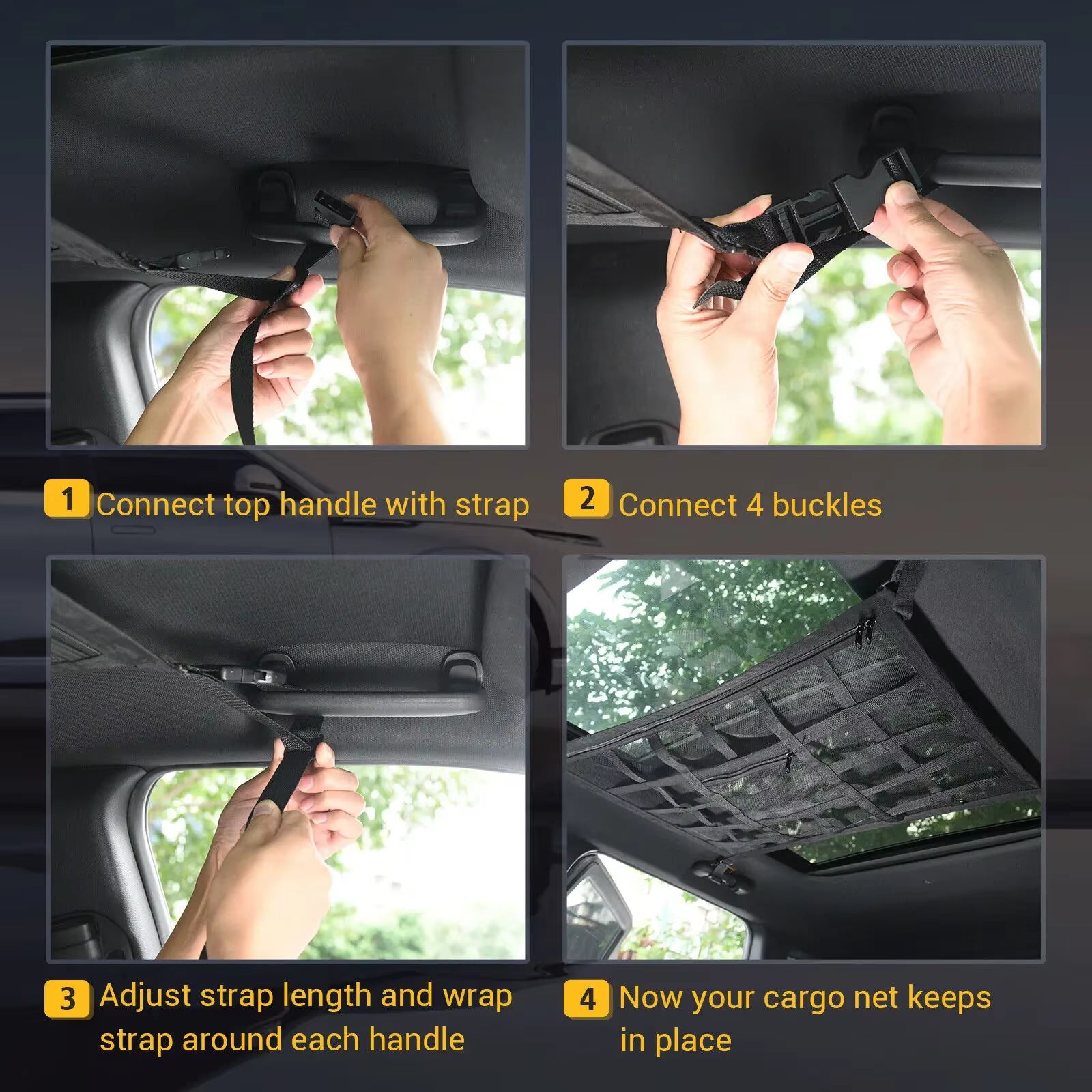 1 Connect top handle with strap

2 Connect 4 buckles

3 Adjust strap length and wrap strap around each handle

4 Now your cargo net keeps in place